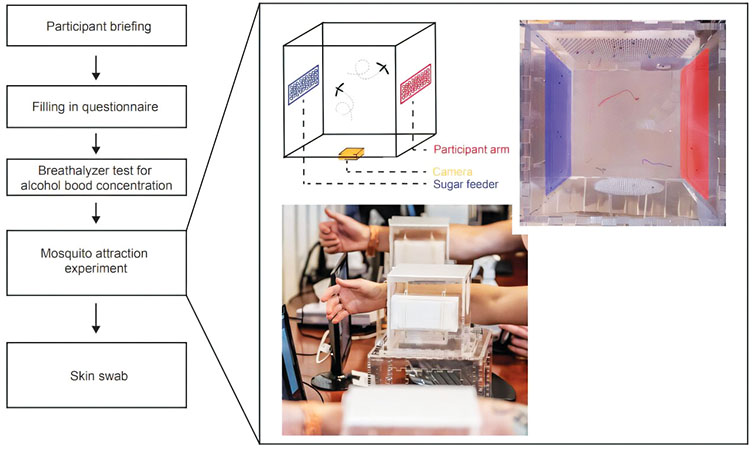 Participant briefing

Filling in questionnaire

Breathalyzer test for alcohol bood concentration

Mosquito attraction experiment

Skin swab

Participant arm

Camera

Sugar feeder